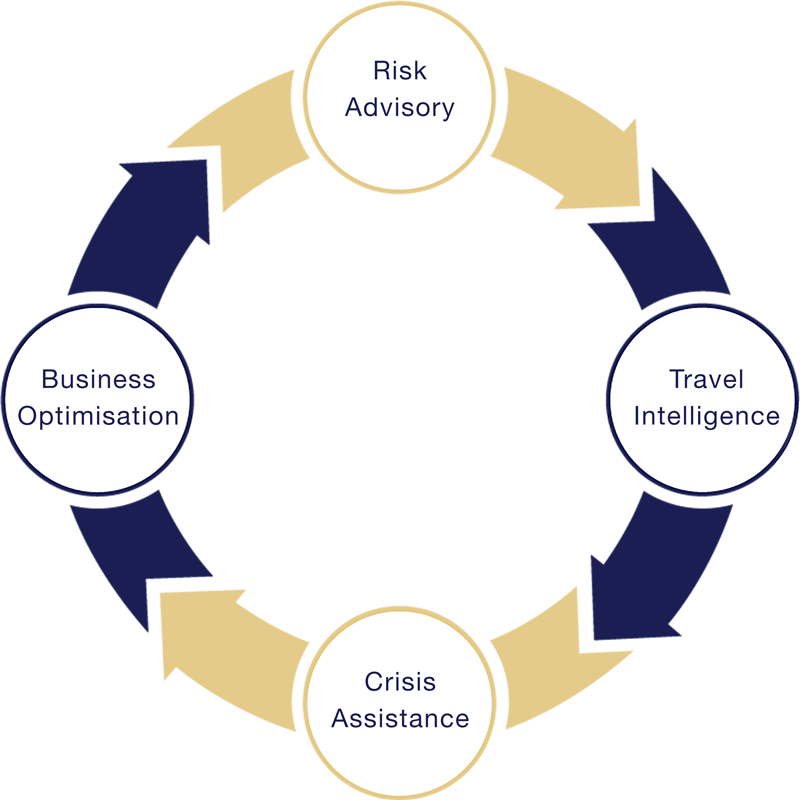 Risk Advisory

Travel Intelligence

Crisis Assistance

Business Optimisation