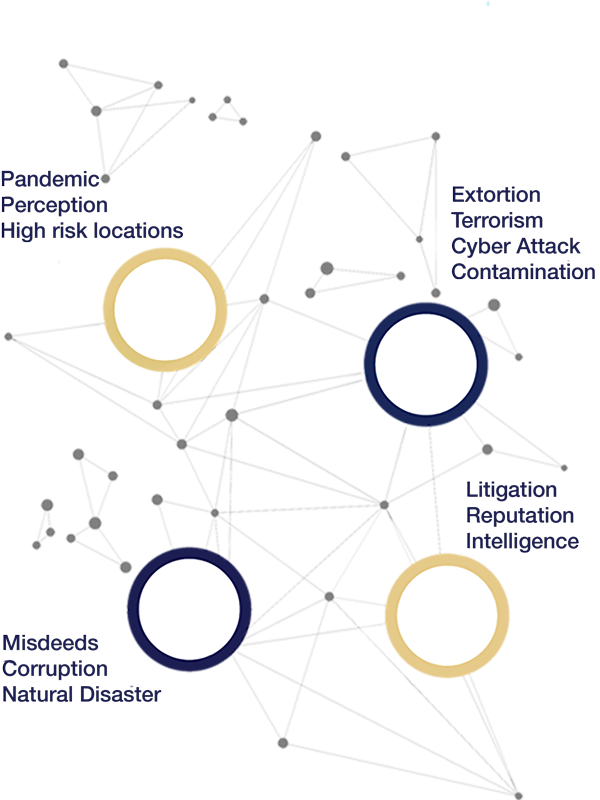 Pandemic
Perception
High risk locations

Extortion
Terrorism
Cyber Attack
Contamination

Litigation
Reputation
Intelligence

Misdeeds
Corruption
Natural Disaster